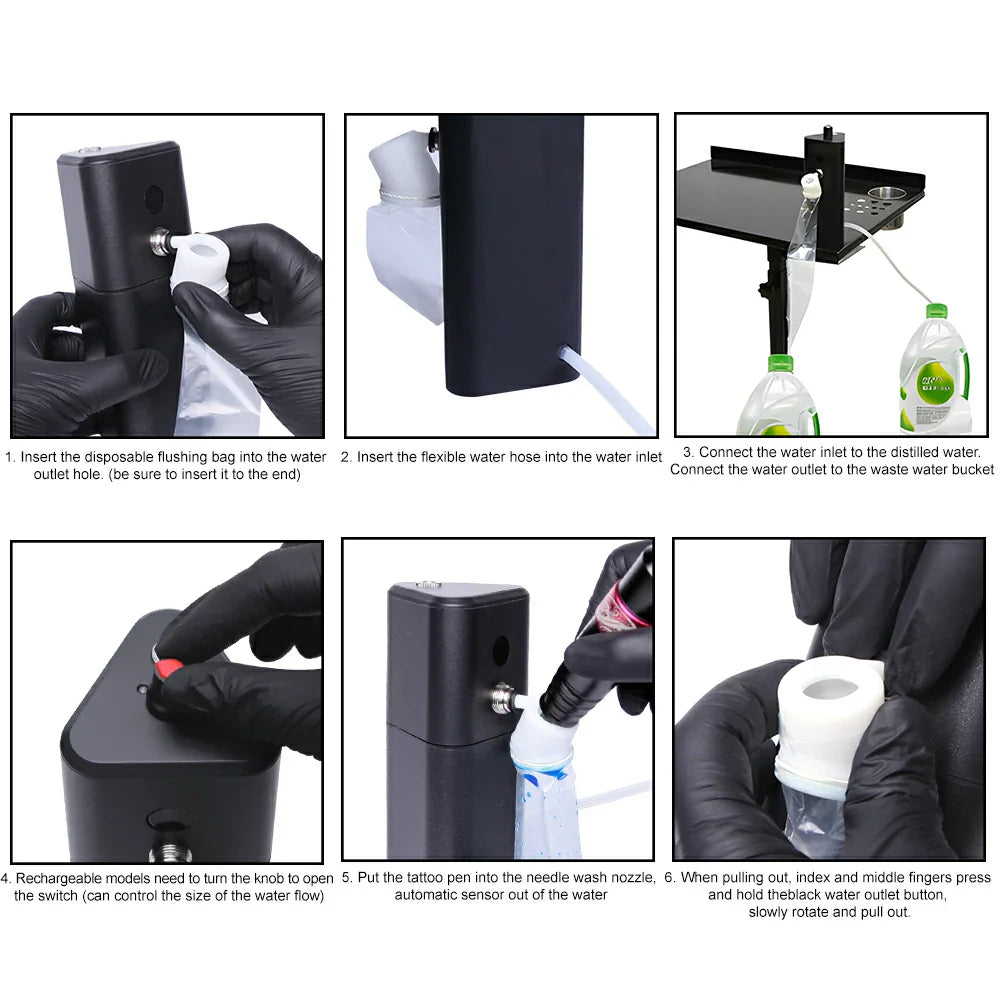 1. Insert the disposable flushing bag into the water outlet hole. (be sure to insert it to the end)

2. Insert the flexible water hose into the water inlet

3. Connect the water inlet to the distilled water. Connect the water outlet to the waste water bucket

4. Rechargeable models need to turn the knob to open the switch (can control the size of the water flow)

5. Put the tattoo pen into the needle wash nozzle, automatic sensor out of the water

6. When pulling out, index and middle fingers press and hold theblack water outlet button, slowly rotate and pull out.